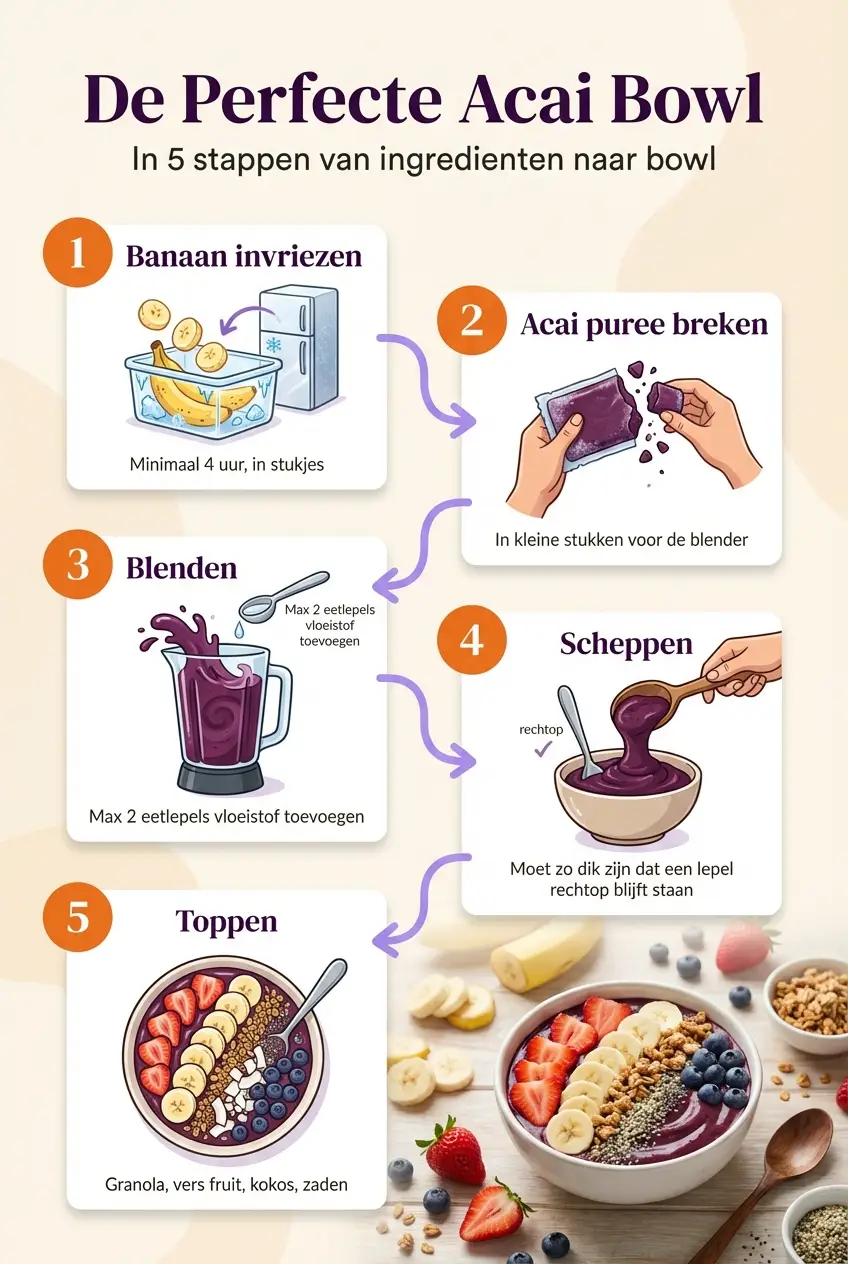 De Perfecte Acai Bowl

In 5 stappen van ingredienten naar bowl

1 Banaan invriezen

Minimaal 4 uur, in stukjes

2 Acai puree breken

In kleine stukken voor de blender

3 Blenden

Max 2 eetlepels vloeistof toevoegen

Max 2 eetlepels vloeistof toevoegen

4 Scheppen

rechtop

Moet zo dik zijn dat een lepel rechtop blijft staan

5 Toppen

Granola, vers fruit, kokos, zaden